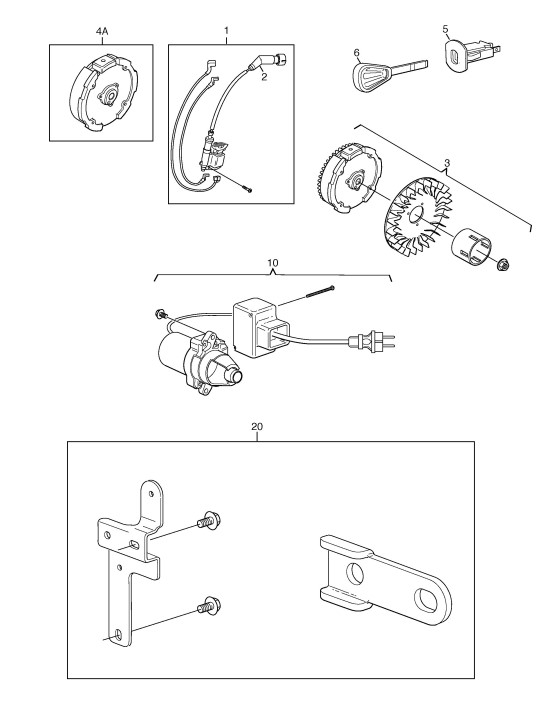 4A

1

2

6

5

3

10

20