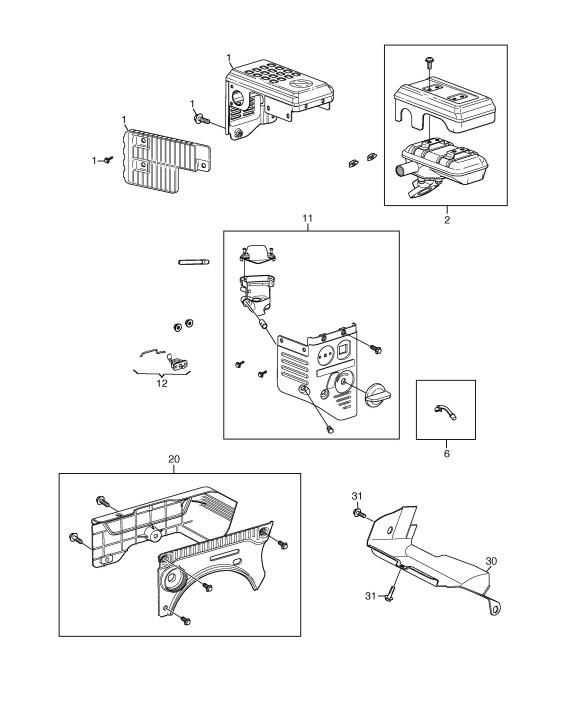 1
1
1
1
2
11
12
6
20
31
30
31