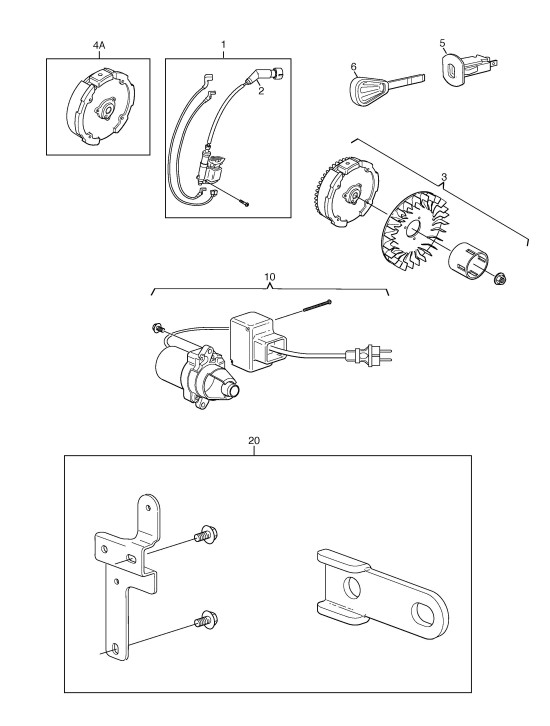 4A
1
2
6
5
3
10
20