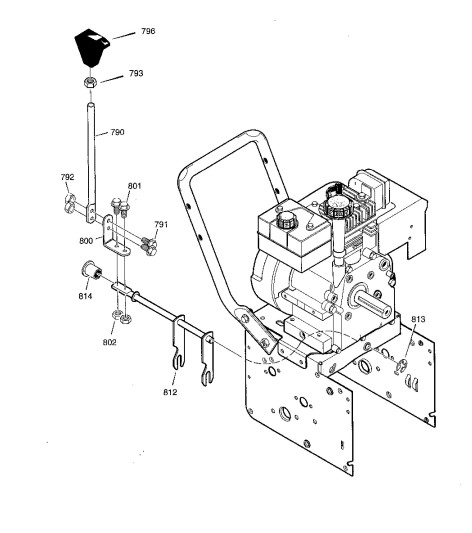 796
793
790
792
801
791
800
814
802
812
813