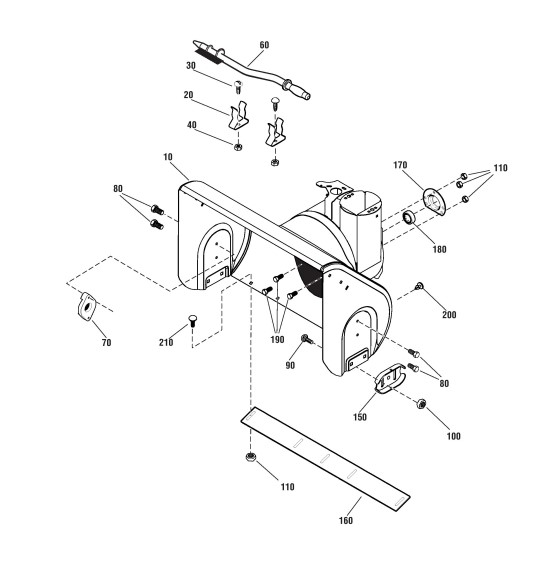 60
30
20
40
10
170
110
80
180
200
70
210
190
90
80
150
100
110
160