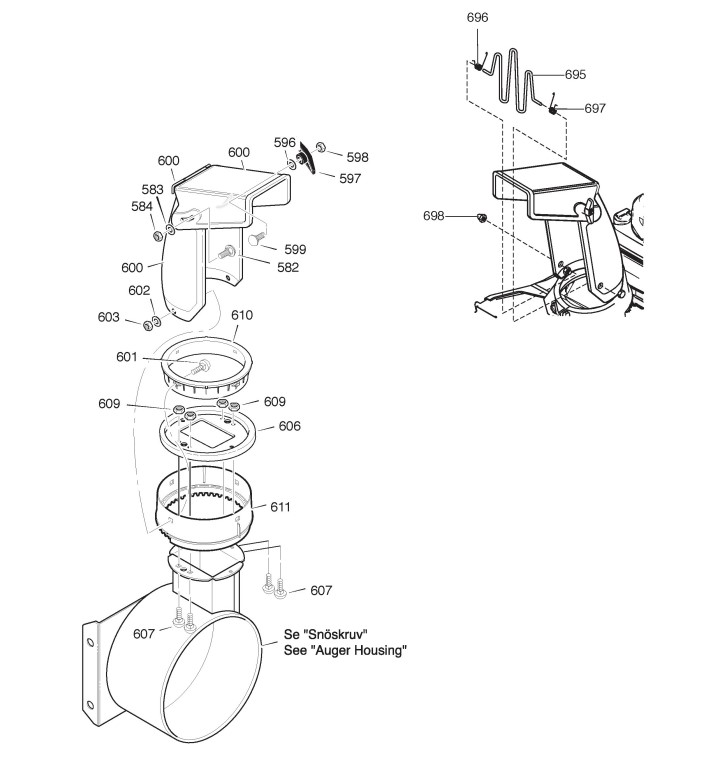 696
695
697
698
600
600
596
598
597
583
584
599
582
600
602
603
610
601
609
609
606
611
607
607
Se "Snöskruv"
See "Auger Housing"