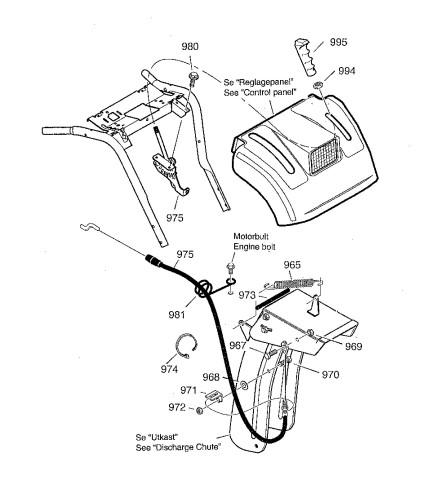 980

995

994

Se "Reglagepanel"
See "Control panel"

975

Motorbult
Engine bolt

975

965

973

981

967

969

974

968

970

971

972

Se "Utkast"
See "Discharge Chute"