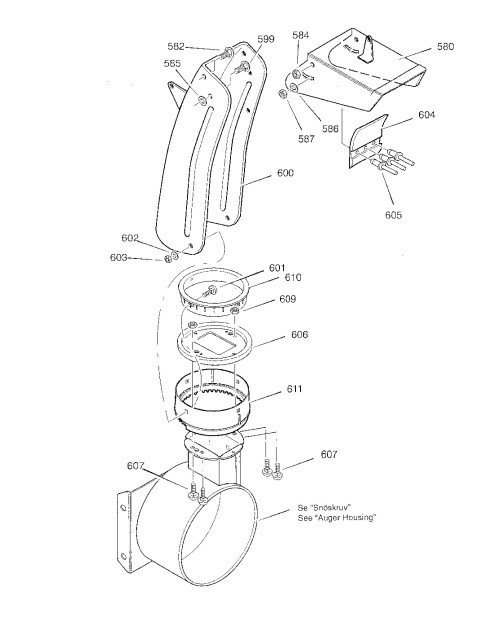 582
599
584
580
585
587
586
604
600
605
602
603
601
610
609
606
611
607
607
Se "Snöskruv"
See "Auger Housing"