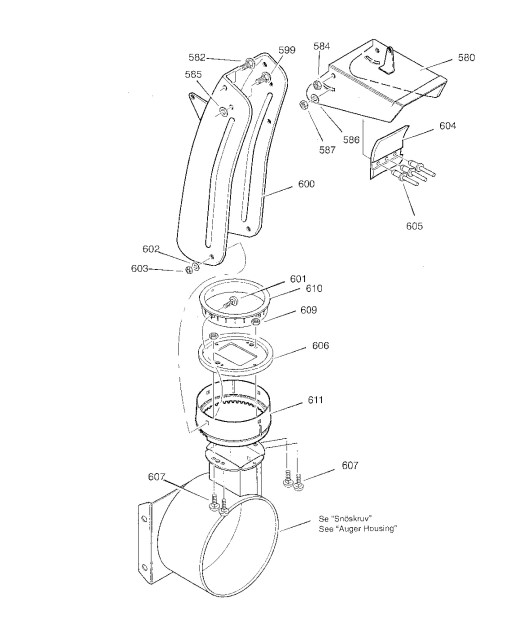 582
599
584
580
585
587
586
604
600
605
602
603
601
610
609
606
611
607
607
Se "Snöskruv"
See "Auger Housing"