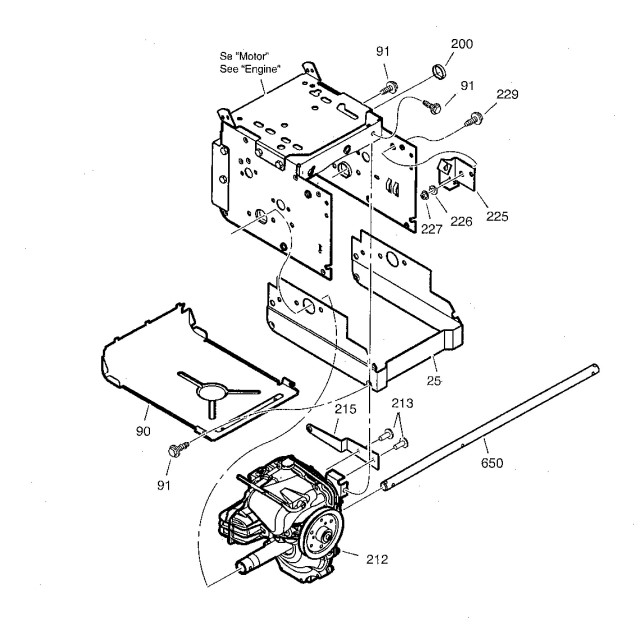 Se "Motor"
See "Engine"

91
200
91
229
225
226
227
25
90
91
215
213
650
212