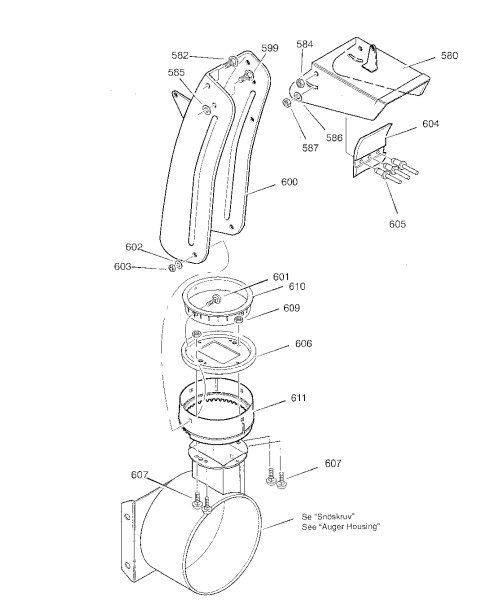 582
599
584
580
585
587
586
604
600
605
602
603
601
610
609
606
611
607
607
Se "Snöskruv"
See "Auger Housing"