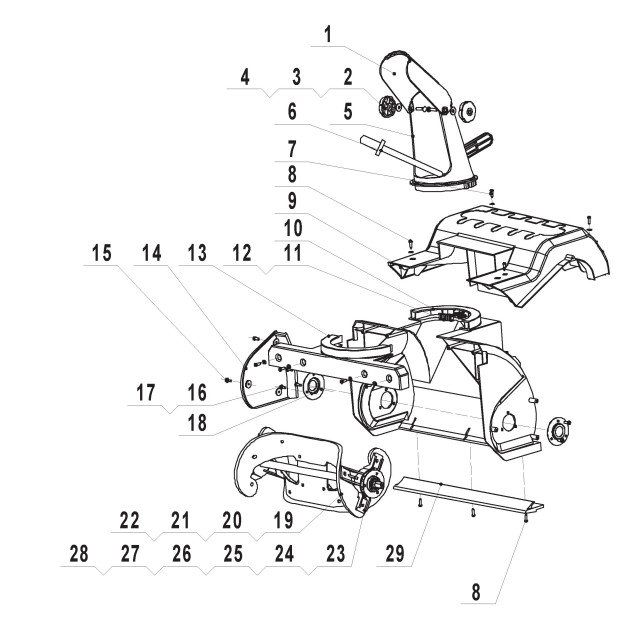 1
4 3 2
6 5
7
8
9
10
15 14 13 12 11
17 16
18
22 21 20 19
28 27 26 25 24 23 29
8