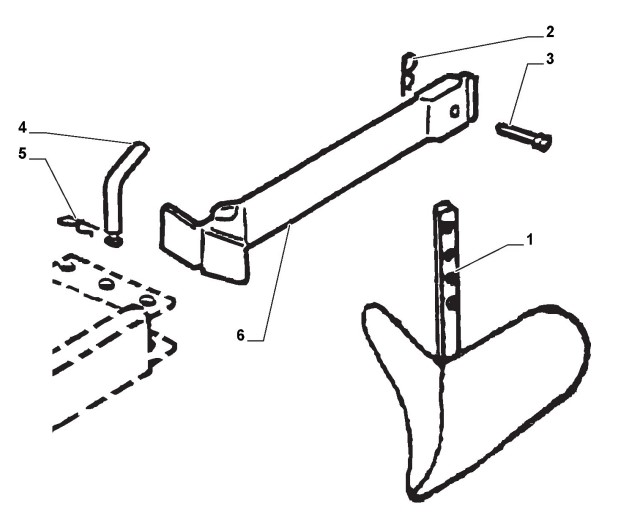 2
3
4
5
1
6