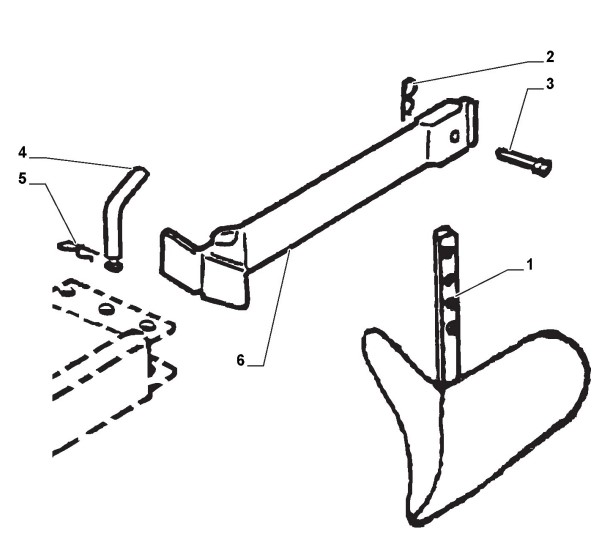 2
3
4
5
1
6