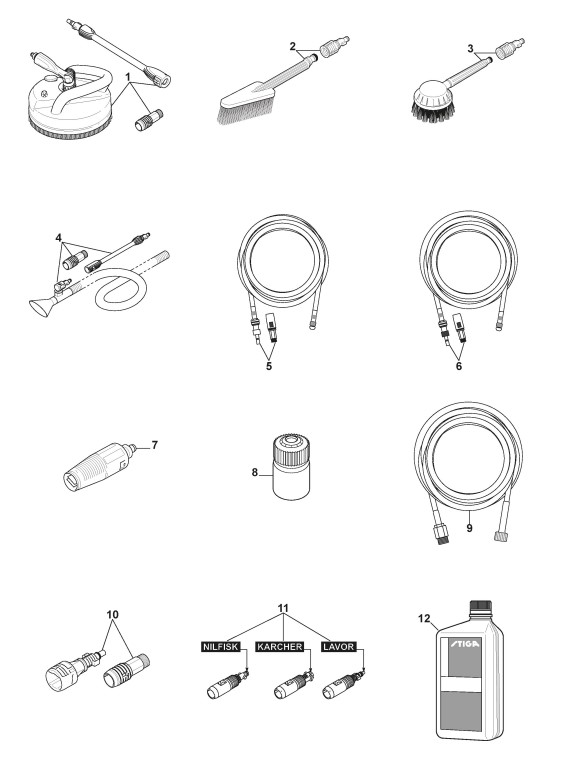 1
2
3
4
5
6
7
8
9
10
11
NILFISK
KARCHER
LAVOR
12
STIGA