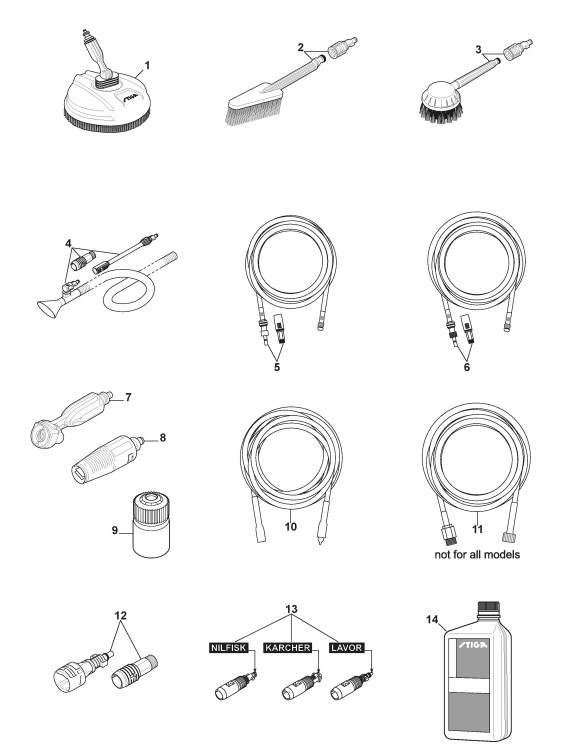 1
STIGA
2
3
4
5
6
7
8
9
10
11
not for all models
12
13
NILFISK
KARCHER
LAVOR
14
STIGA