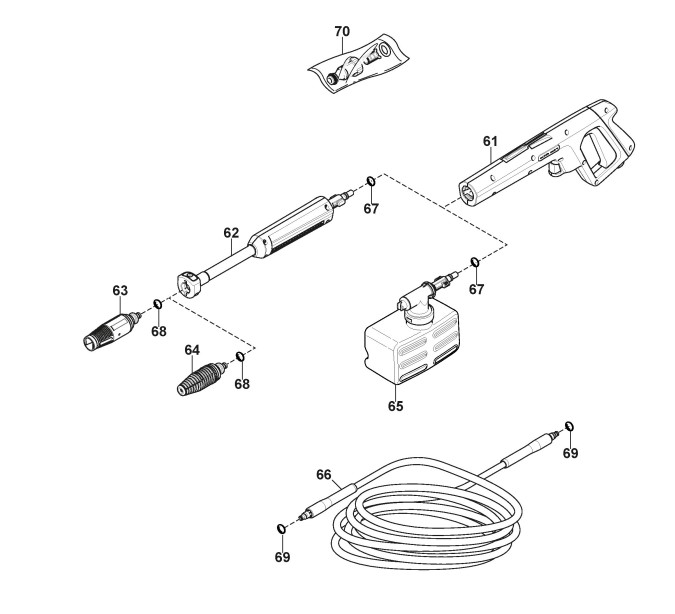 70

61

67

62

67

63

68

64

68

65

69

66

69