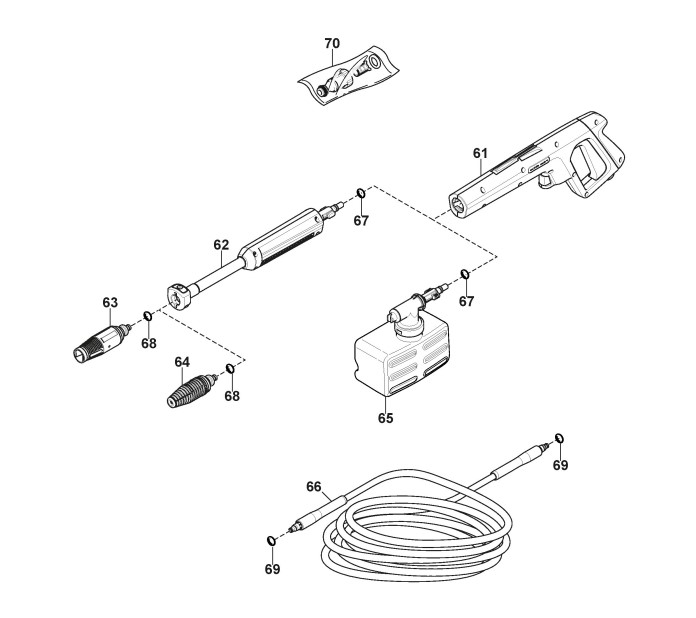 70

61

67

62

67

63

68

64

68

65

69

66

69