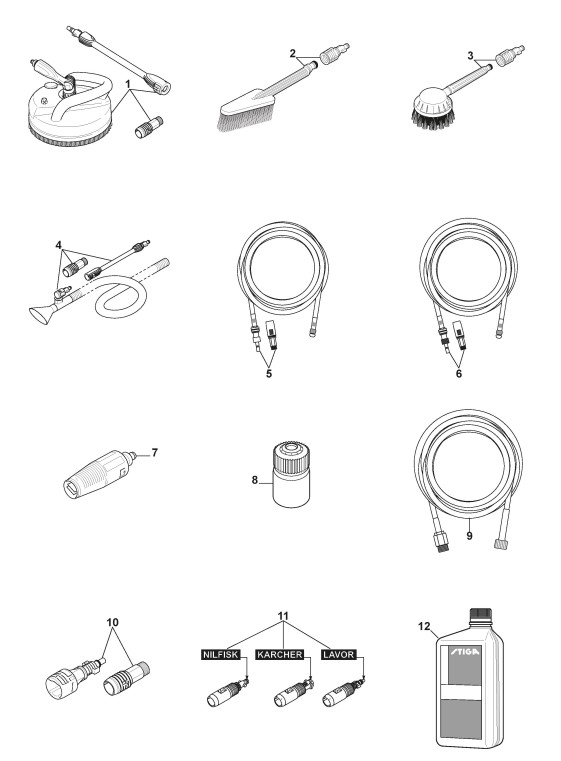 1
2
3
4
5
6
7
8
9
10
11
NILFISK
KARCHER
LAVOR
12
STIGA