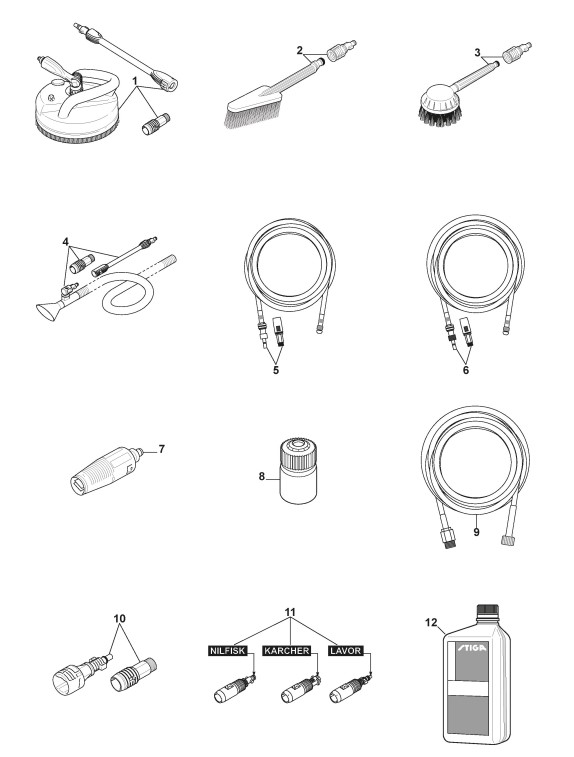 1
2
3
4
5
6
7
8
9
10
11
NILFISK
KARCHER
LAVOR
12
STIGA