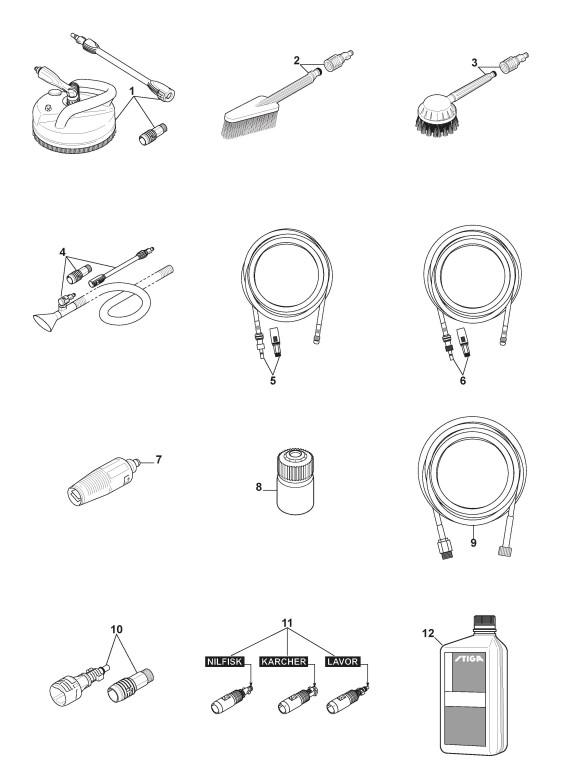 1

2

3

4

5

6

7

8

9

10

11

NILFISK

KARCHER

LAVOR

12

STIGA