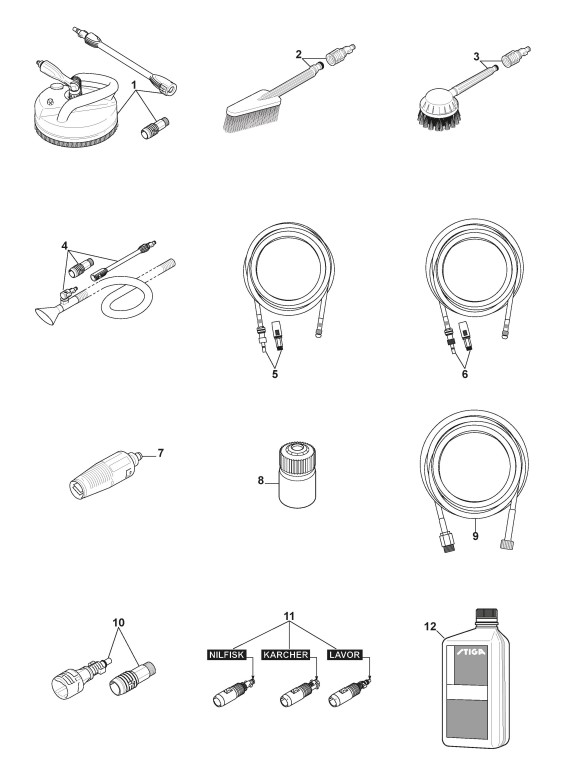 1

2

3

4

5

6

7

8

9

10

11

NILFISK

KARCHER

LAVOR

12

STIGA