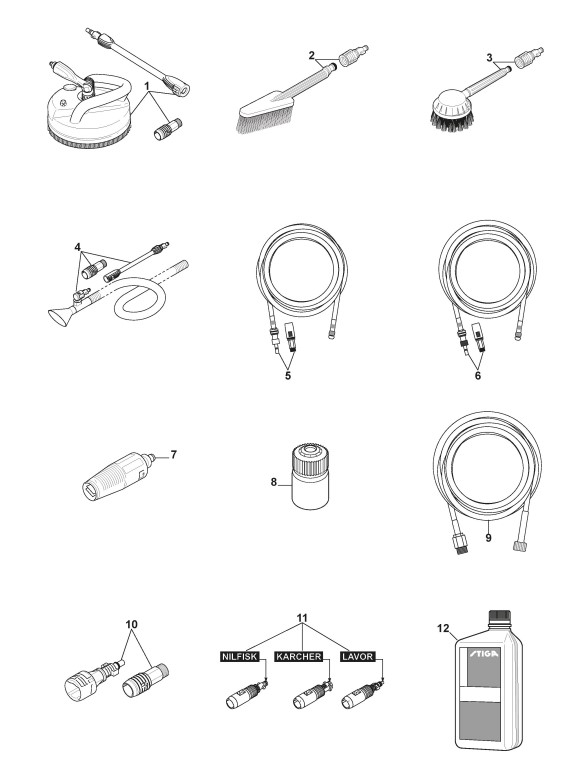 1
2
3
4
5
6
7
8
9
10
11
NILFISK
KARCHER
LAVOR
12
STIGA