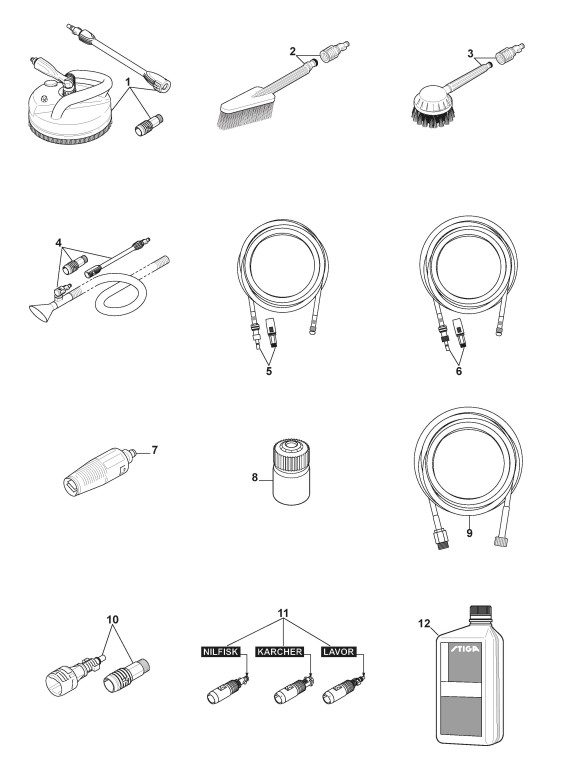 1
2
3
4
5
6
7
8
9
10
11
NILFISK
KARCHER
LAVOR
12
STIGA