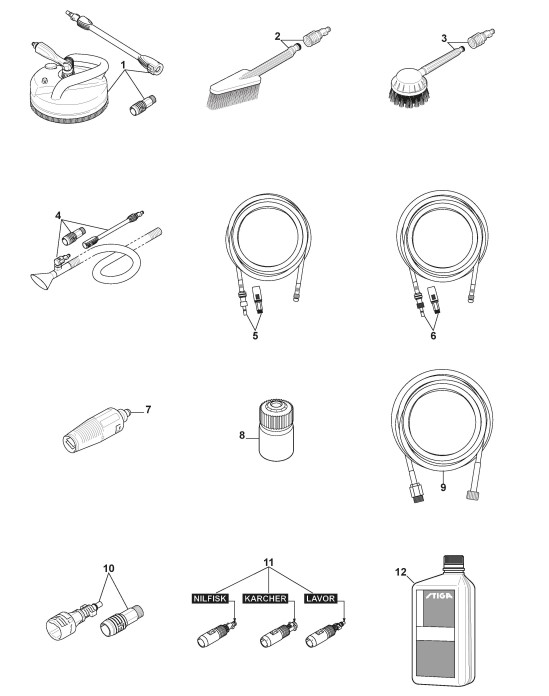 1
2
3
4
5
6
7
8
9
10
11
NILFISK
KARCHER
LAVOR
12
STIGA