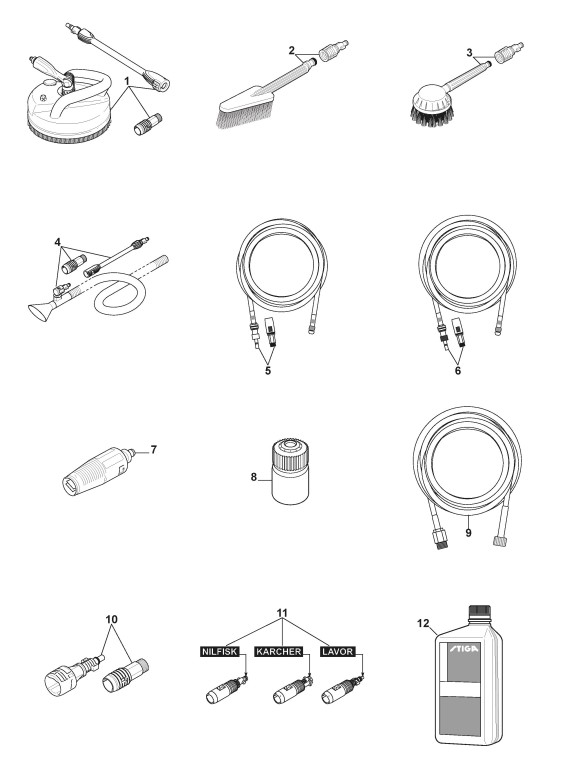 1
2
3
4
5
6
7
8
9
10
11
NILFISK
KARCHER
LAVOR
12
STIGA