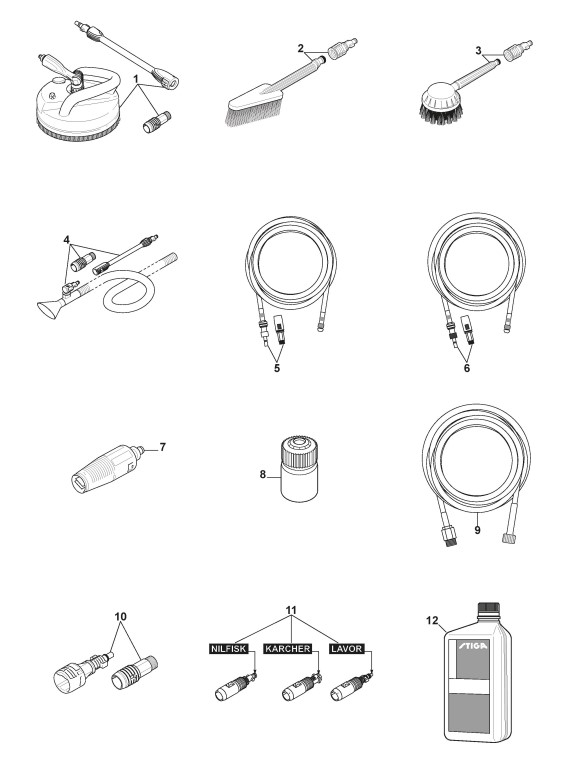 1
2
3
4
5
6
7
8
9
10
11
NILFISK
KARCHER
LAVOR
12
STIGA