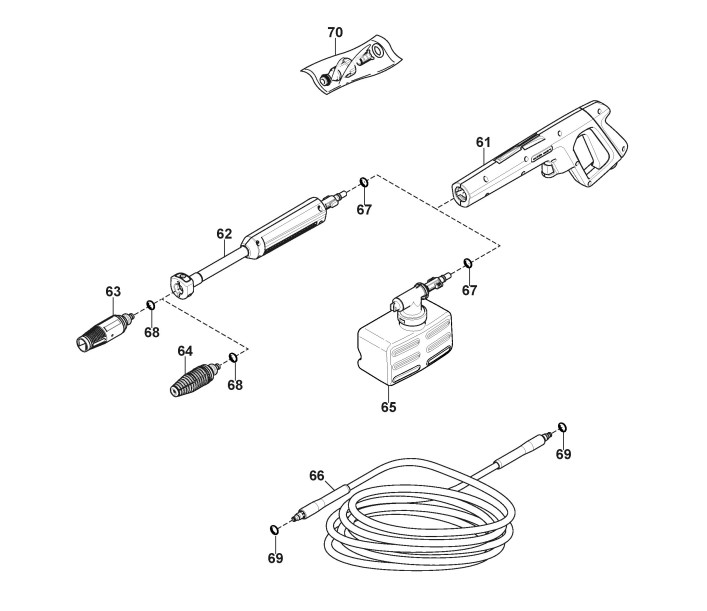 70
61
67
62
67
63
68
64
68
65
69
66
69