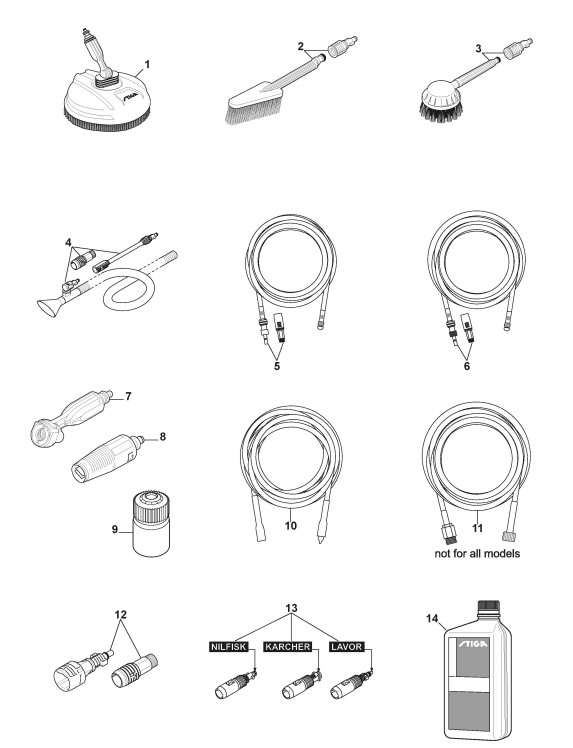 STIGA
1
2
3
4
5
6
7
8
9
10
11
not for all models
12
13
NILFISK
KARCHER
LAVOR
14
STIGA