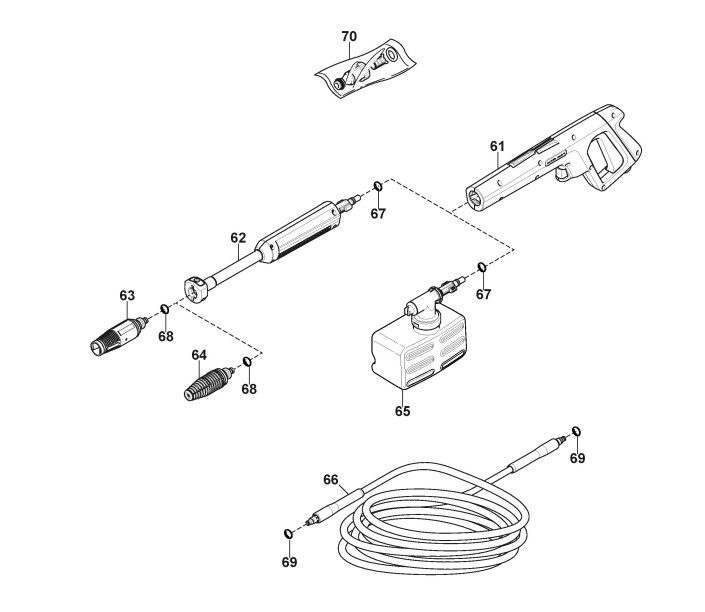 70
61
67
62
67
63
68
64
68
65
69
66
69