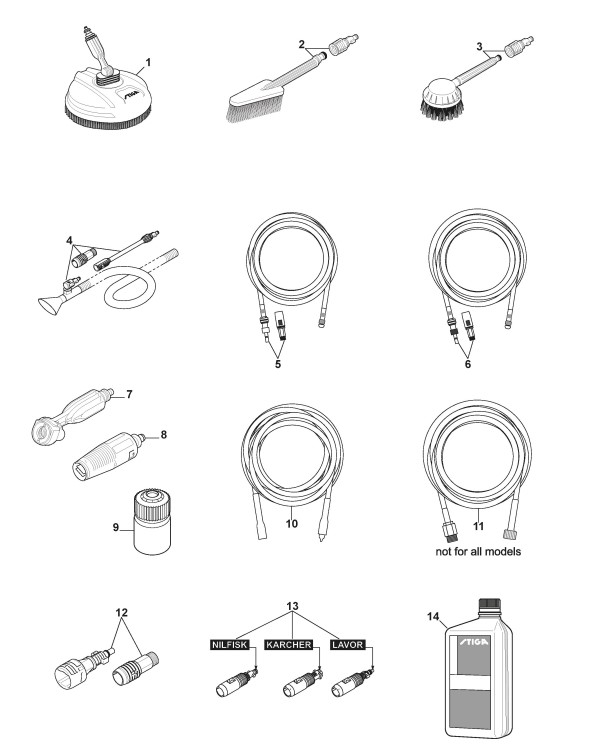 1
STIGA
2
3
4
5
6
7
8
9
10
11
not for all models
12
13
NILFISK
KARCHER
LAVOR
14
STIGA