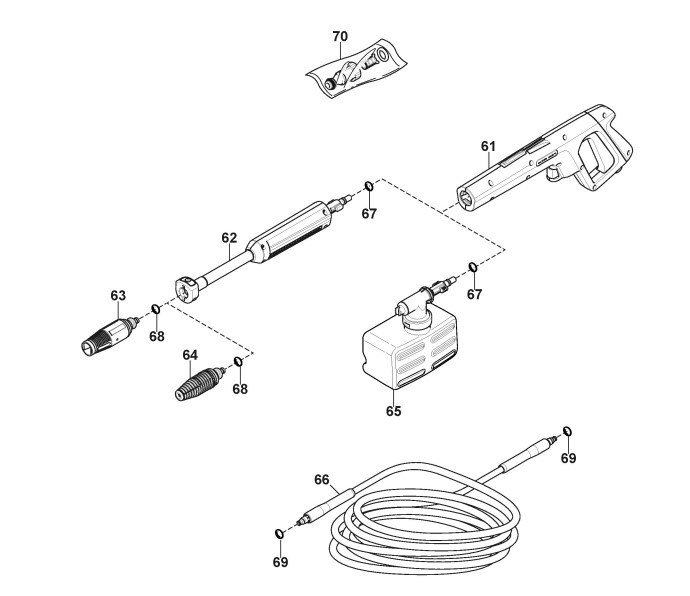 70

61

67

62

67

63

68

64

68

65

69

66

69