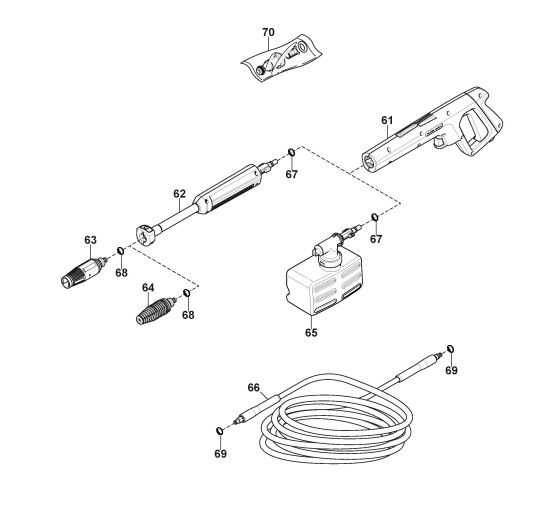 70
61
67
62
67
63
68
64
68
65
69
66
69