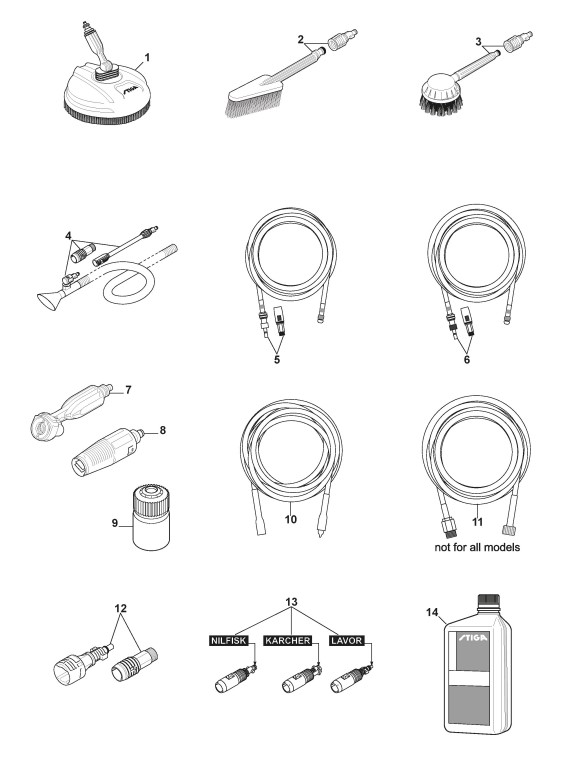 1
STIGA
2
3
4
5
6
7
8
9
10
11
not for all models
12
13
NILFISK
KARCHER
LAVOR
14
STIGA