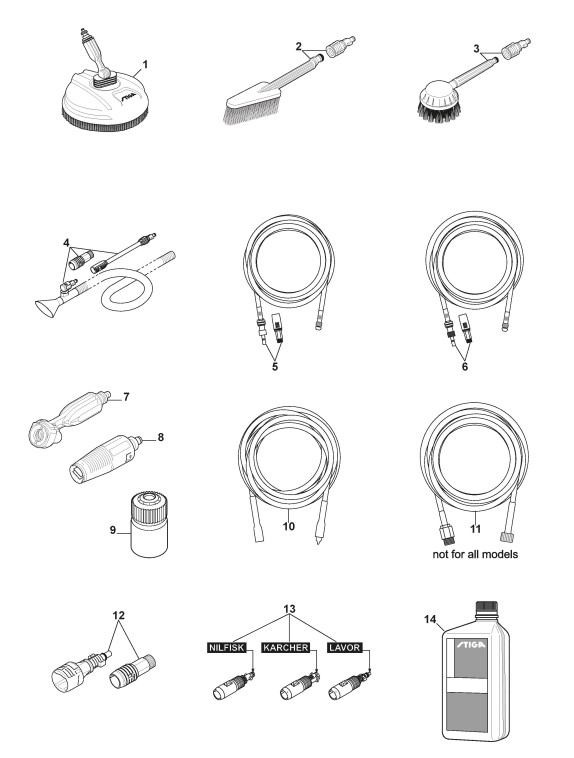 1
STIGA
2
3
4
5
6
7
8
9
10
11
not for all models
12
13
NILFISK
KARCHER
LAVOR
14
STIGA