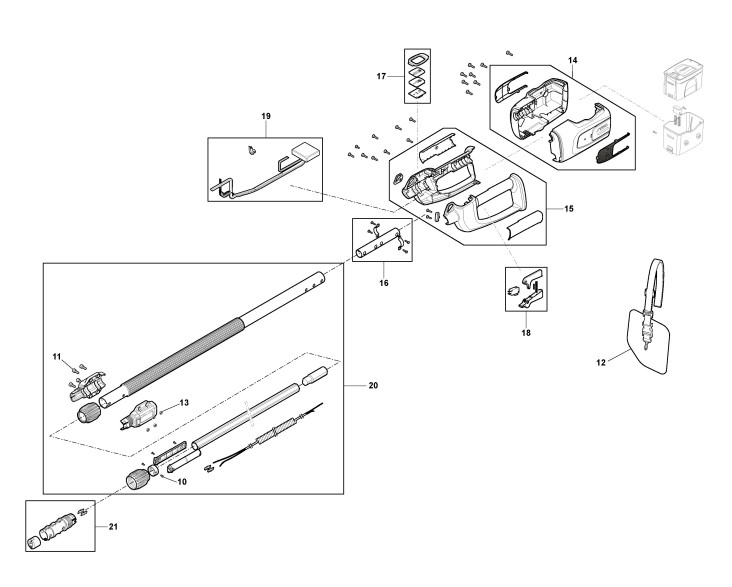 17
14
19
15
16
18
12
11
20
13
10
21