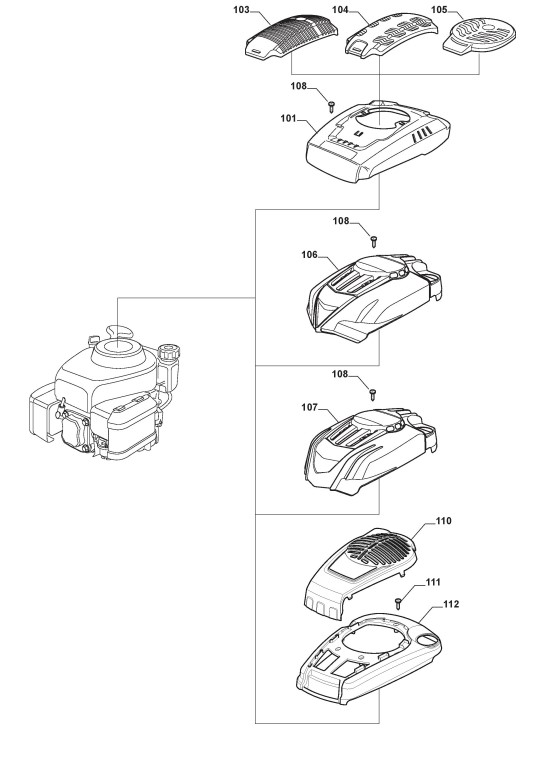 103
104
105
108
101
108
106
108
107
110
111
112