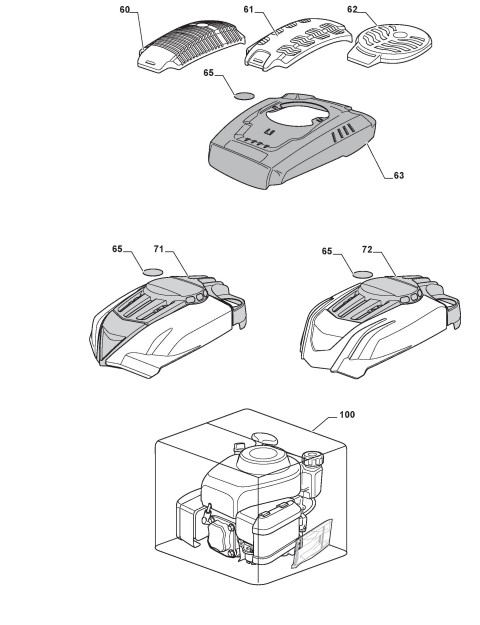 60
61
62
65
63
65
71
65
72
100