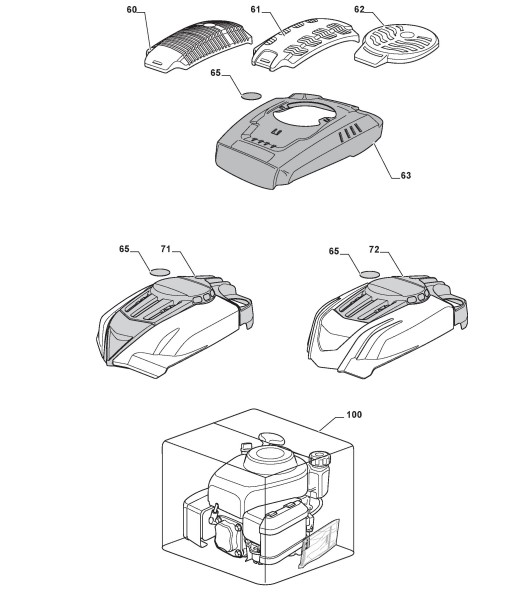 60
61
62
65
63
65
71
65
72
100