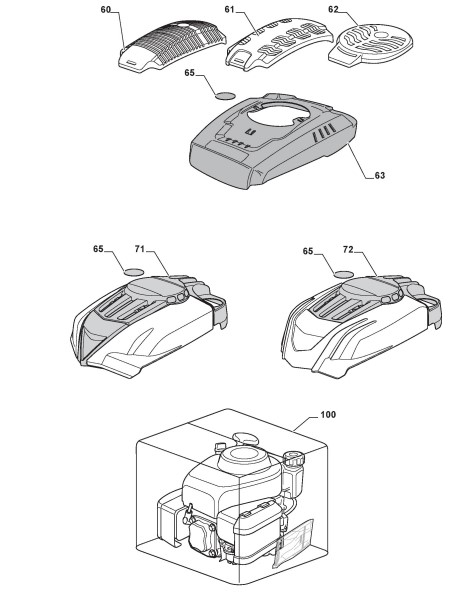 60
61
62
65
63
65
71
65
72
100