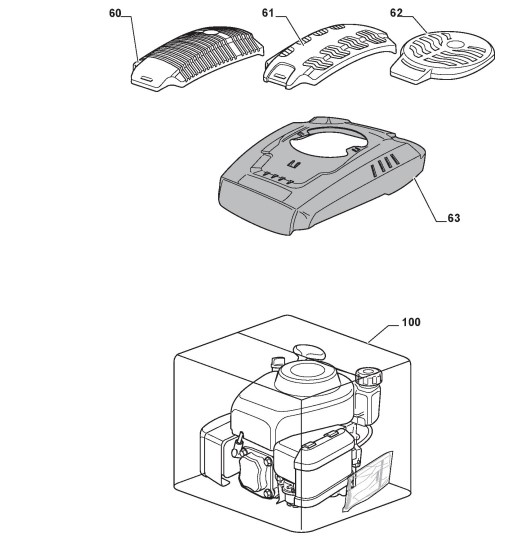 60
61
62
63
100