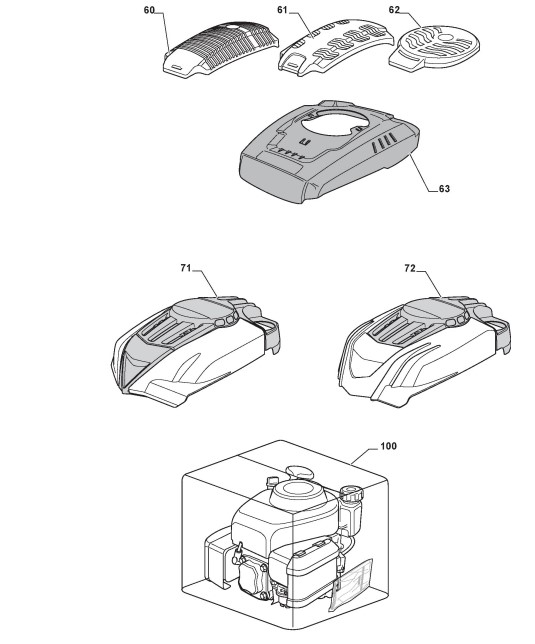 60
61
62
63
71
72
100