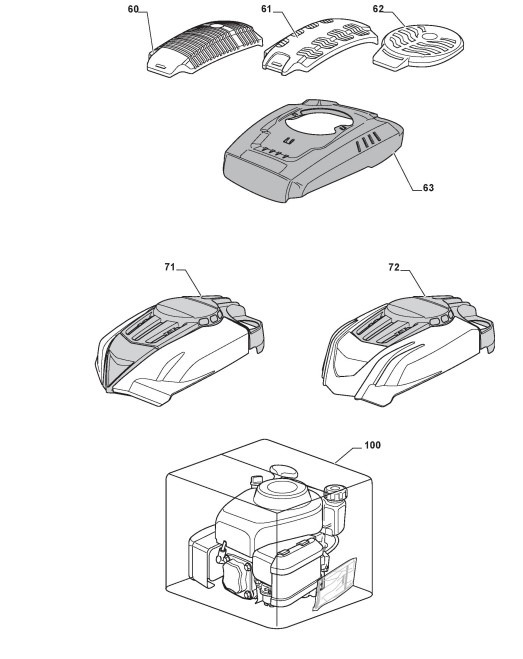 60
61
62
63
71
72
100