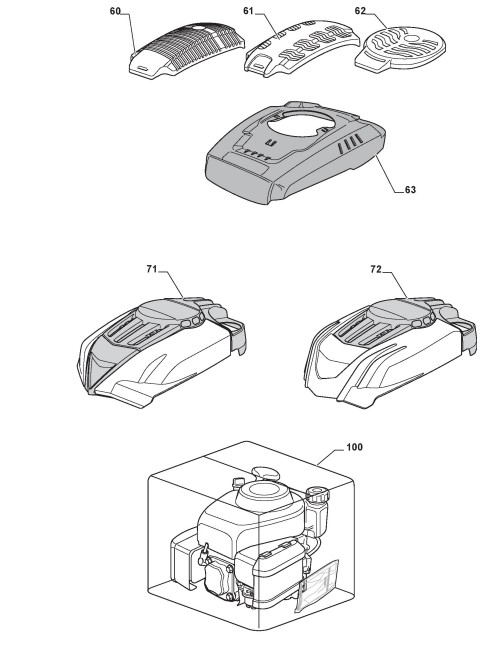 60
61
62
63
71
72
100