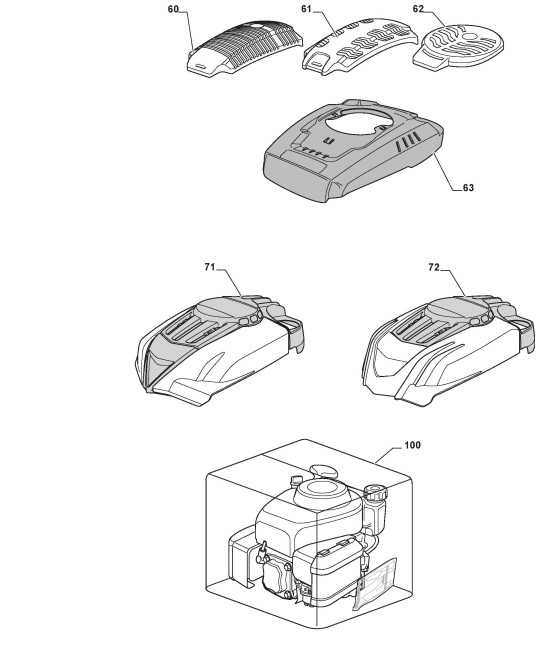 60
61
62
63
71
72
100