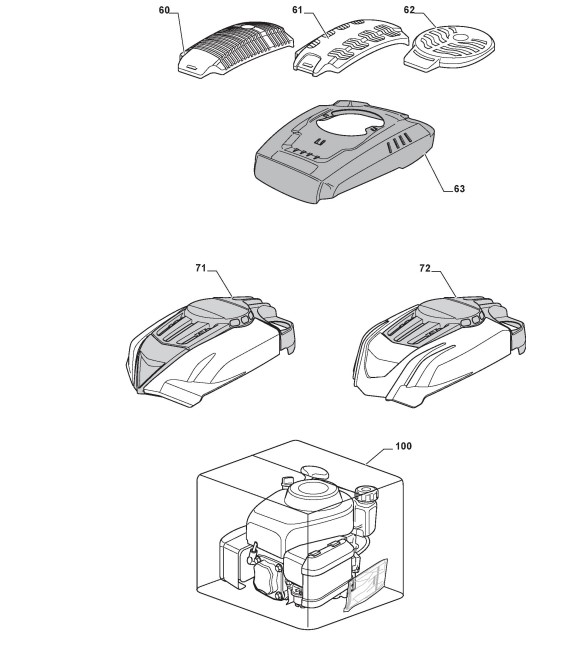 60
61
62
63
71
72
100