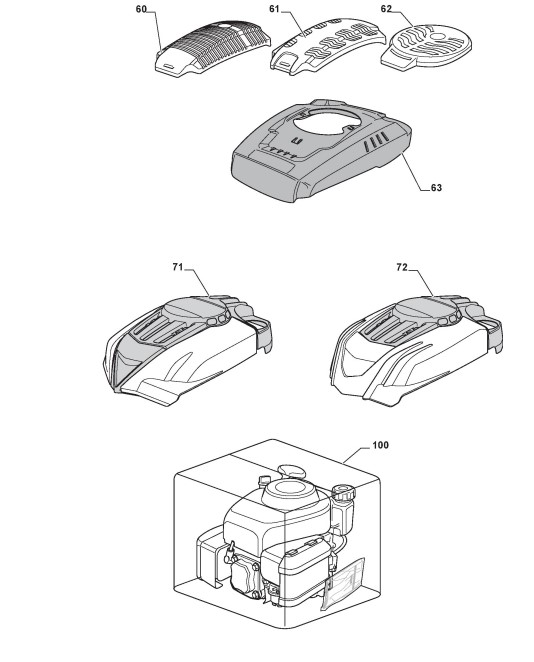 60
61
62
63
71
72
100