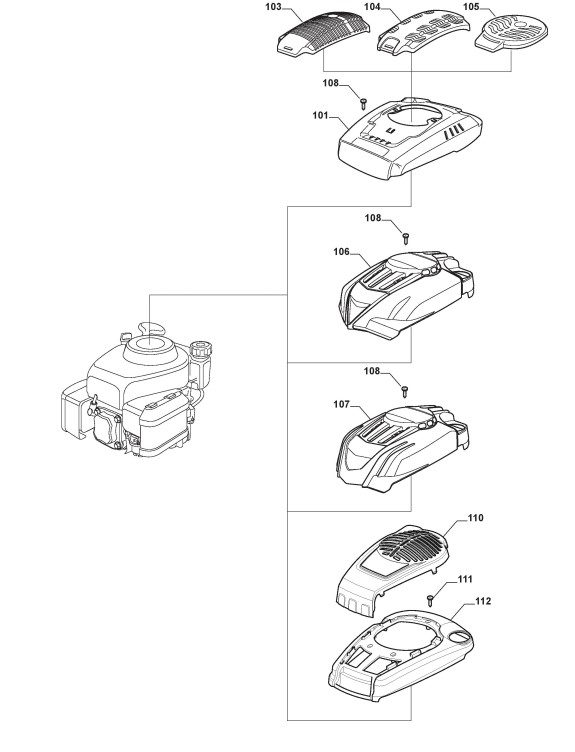 103
104
105
108
101
108
106
108
107
110
111
112