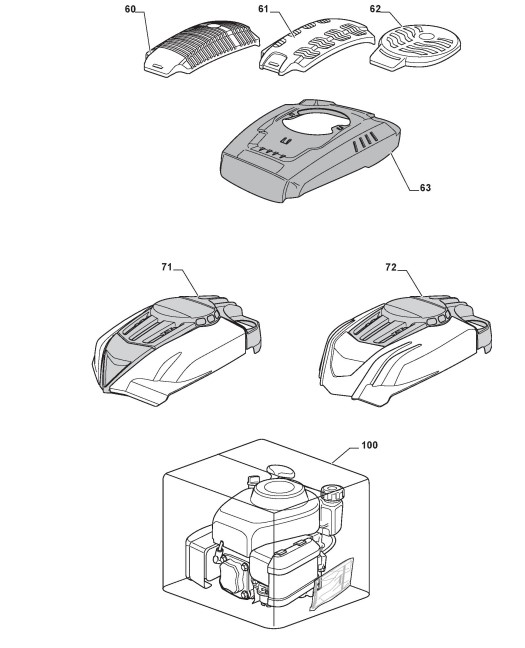 60
61
62
63
71
72
100