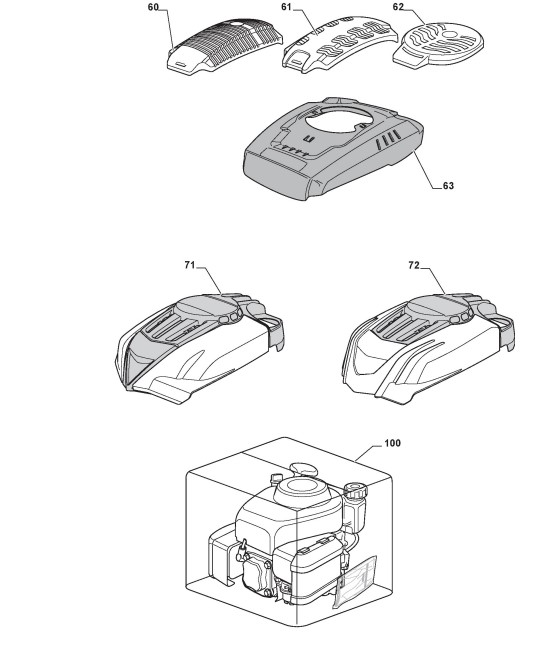 60
61
62
63
71
72
100